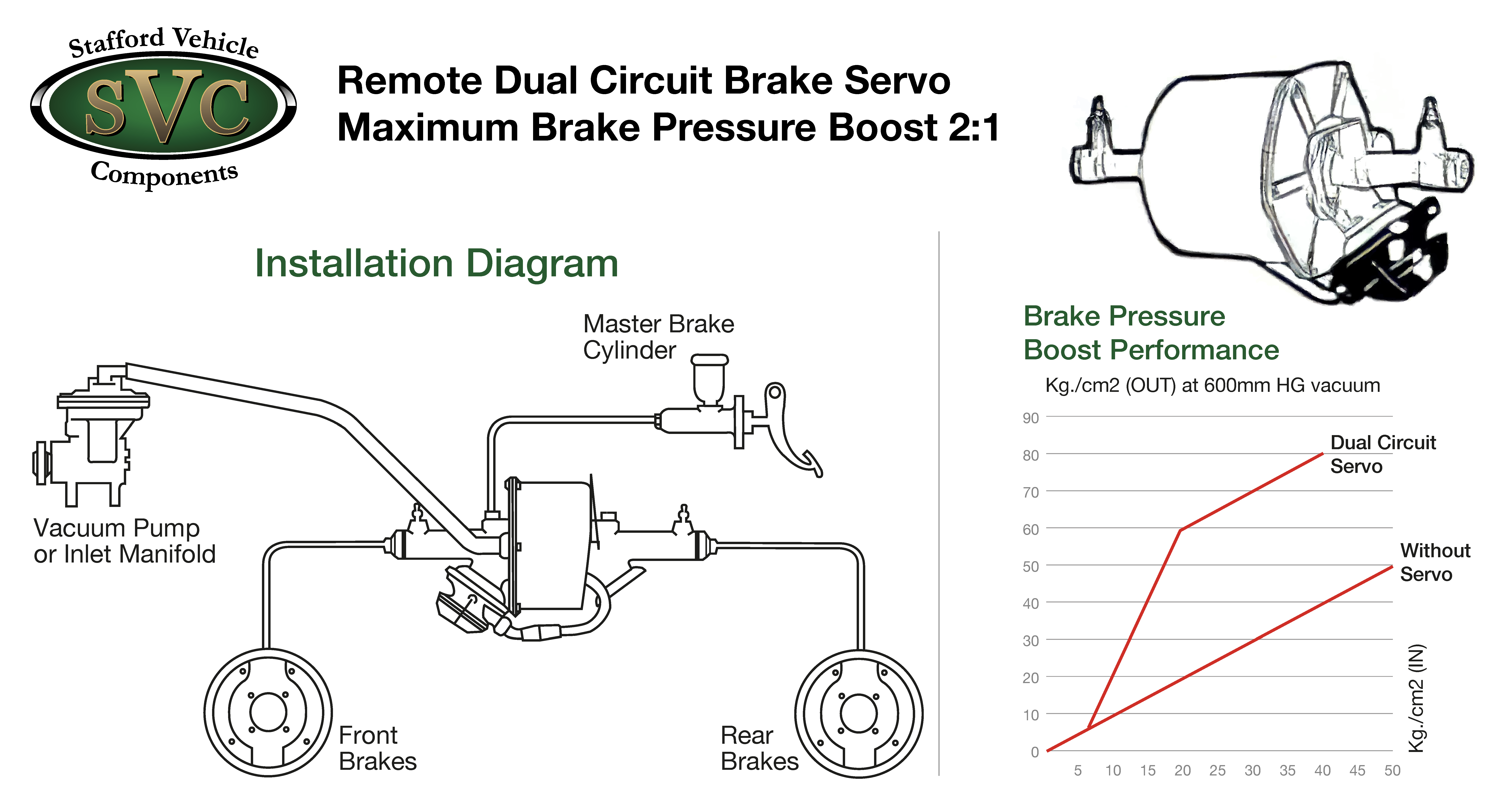 Stafford Vehicle
SVC
Components

Remote Dual Circuit Brake Servo
Maximum Brake Pressure Boost 2:1

Installation Diagram

Master Brake Cylinder

Vacuum Pump or Inlet Manifold

Front Brakes

Rear Brakes

Brake Pressure Boost Performance

Kg./cm2 (OUT) at 600mm HG vacuum

90
80
70
60
50
40
30
20
10
0

Dual Circuit Servo

Without Servo

Kg./cm2 (IN)

5 10 15 20 25 30 35 40 45 50